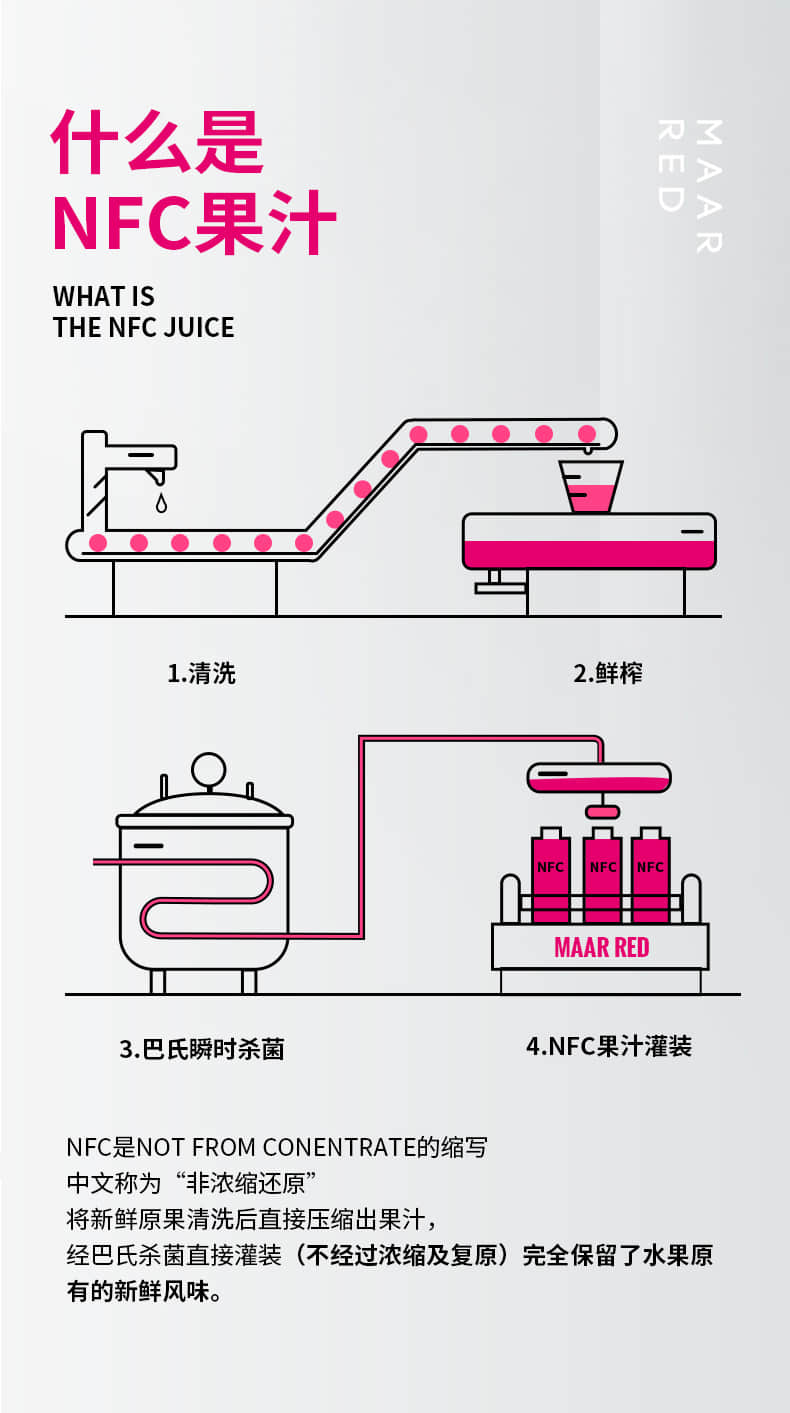 什么是
NFC果汁

MAAR RED

WHAT IS
THE NFC JUICE

1.清洗

2.鲜榨

NFC NFC NFC
MAAR RED

3.巴氏瞬时杀菌

4.NFC果汁灌装

NFC是NOT FROM CONENTRATE的缩写
中文称为“非浓缩还原”
将新鲜原果清洗后直接压缩出果汁，
经巴氏杀菌直接灌装（不经过浓缩及复原）完全保留了水果原有的新鲜风味。